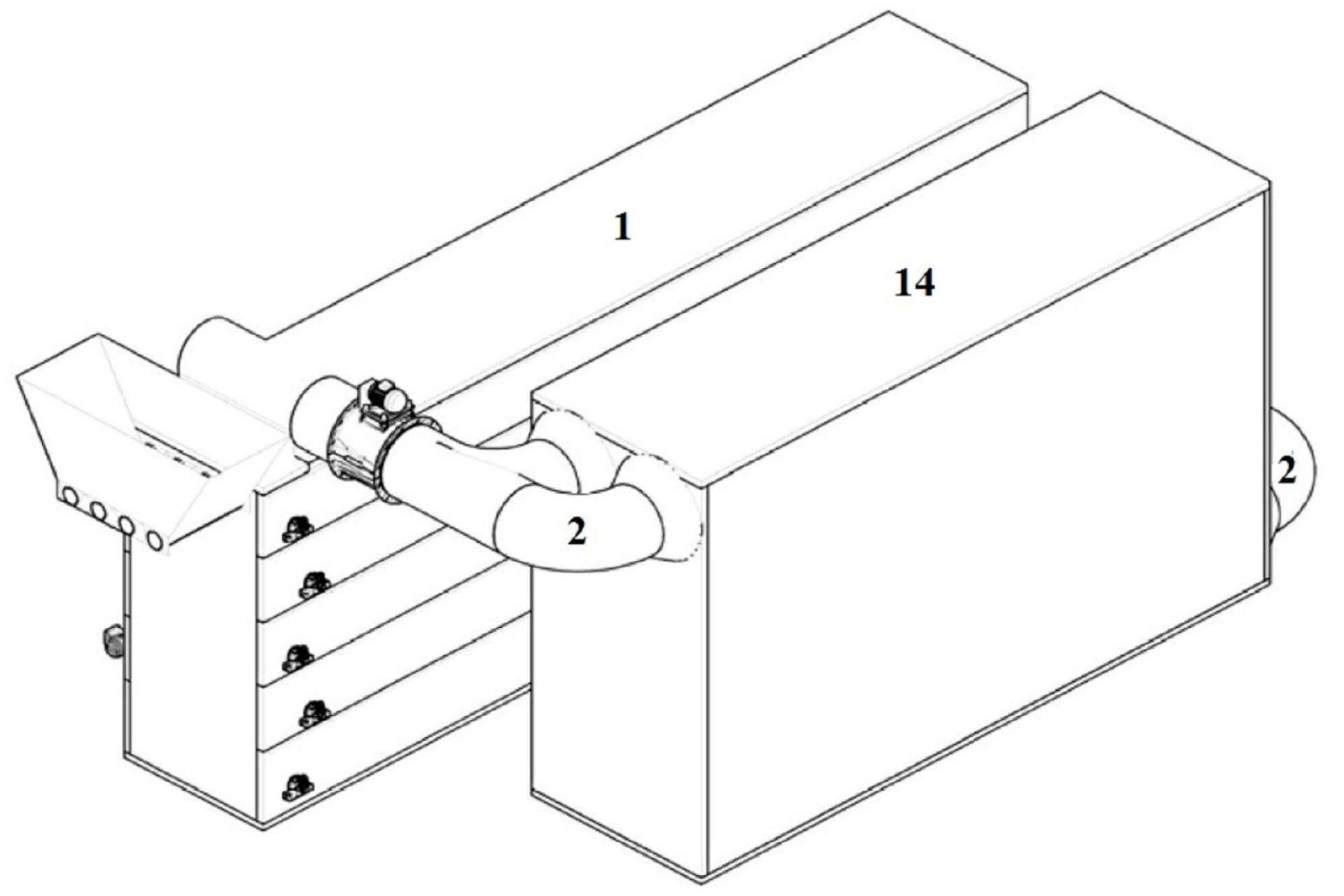 1

14

2

2